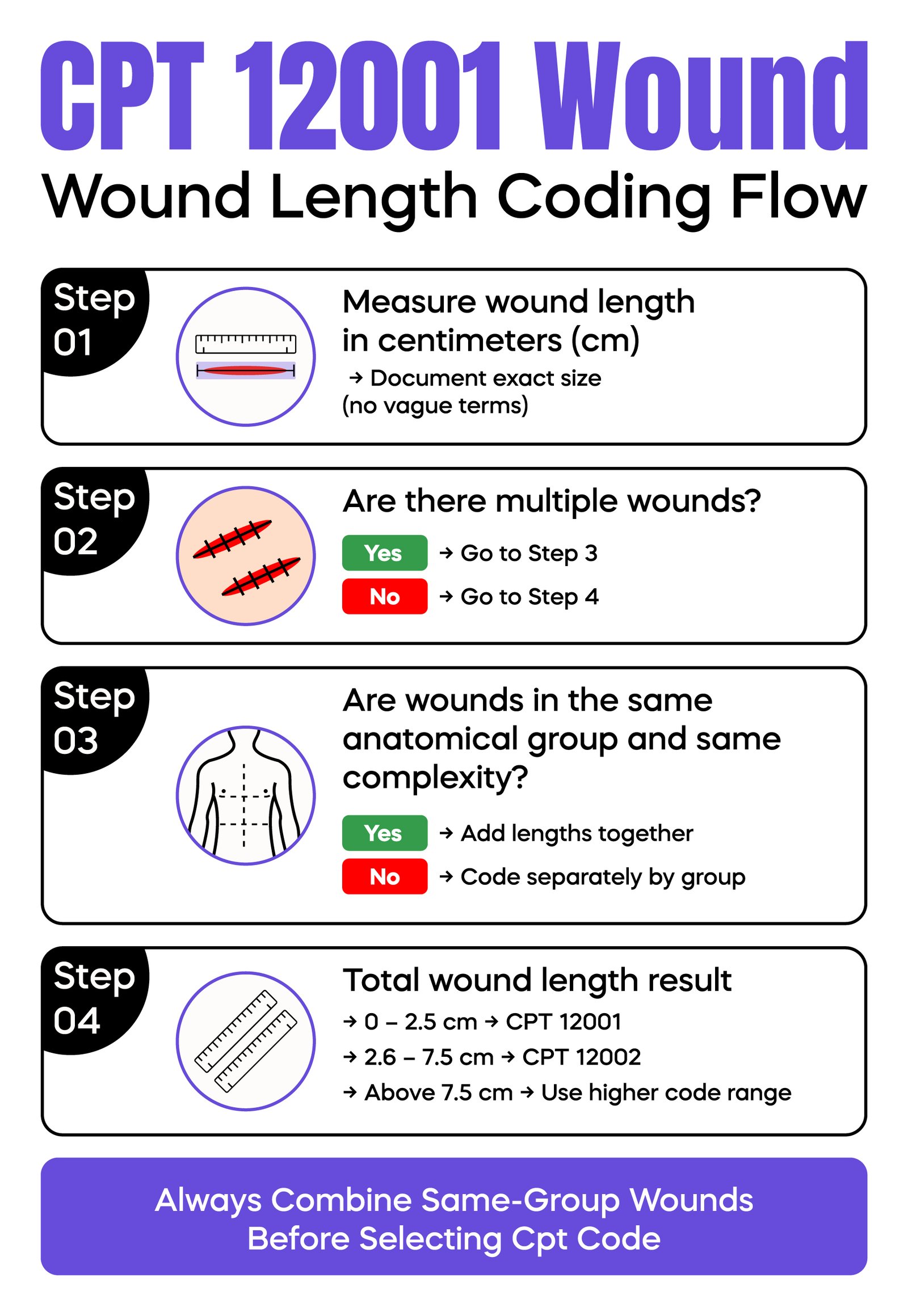 CPT 12001 Wound

Wound Length Coding Flow

Step 01

Measure wound length in centimeters (cm)

→ Document exact size (no vague terms)

Step 02

Are there multiple wounds?

Yes → Go to Step 3

No → Go to Step 4

Step 03

Are wounds in the same anatomical group and same complexity?

Yes → Add lengths together

No → Code separately by group

Step 04

Total wound length result

→ 0 – 2.5 cm → CPT 12001

→ 2.6 – 7.5 cm → CPT 12002

→ Above 7.5 cm → Use higher code range

Always Combine Same-Group Wounds Before Selecting Cpt Code